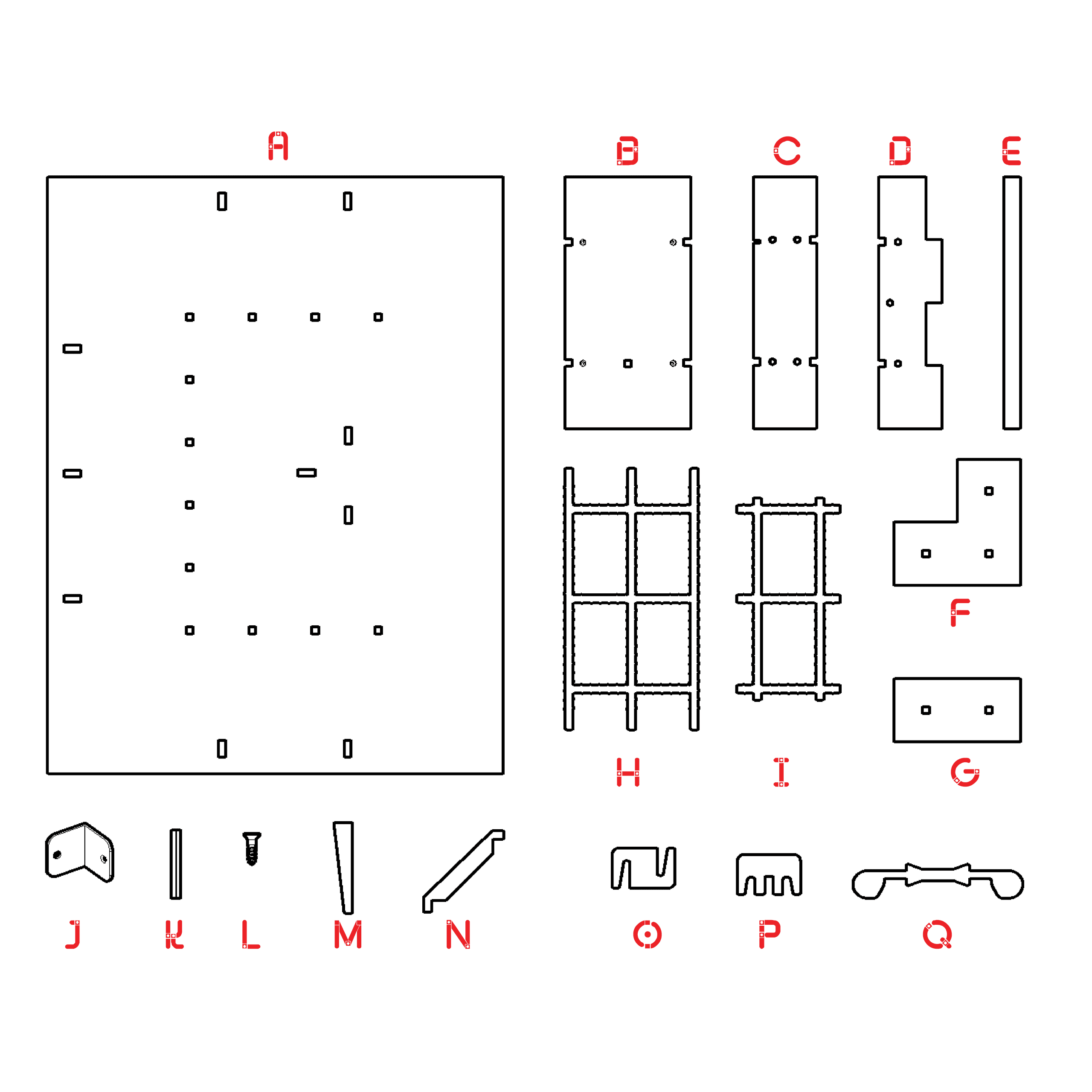 A B C D E

F

H I G

J K L M N O P Q